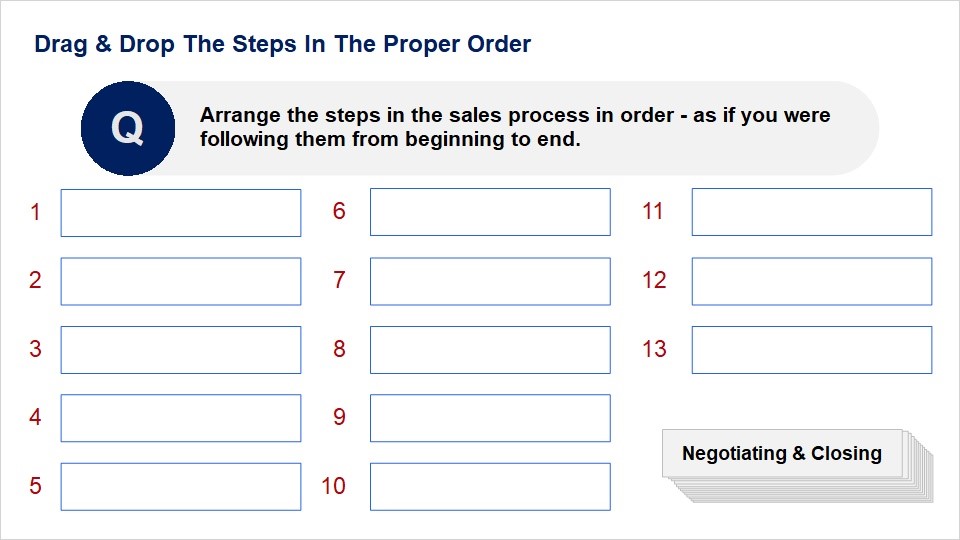 Drag & Drop The Steps In The Proper Order

Q

Arrange the steps in the sales process in order - as if you were following them from beginning to end.

1

2

3

4

5

6

7

8

9

10

11

12

13

Negotiating & Closing